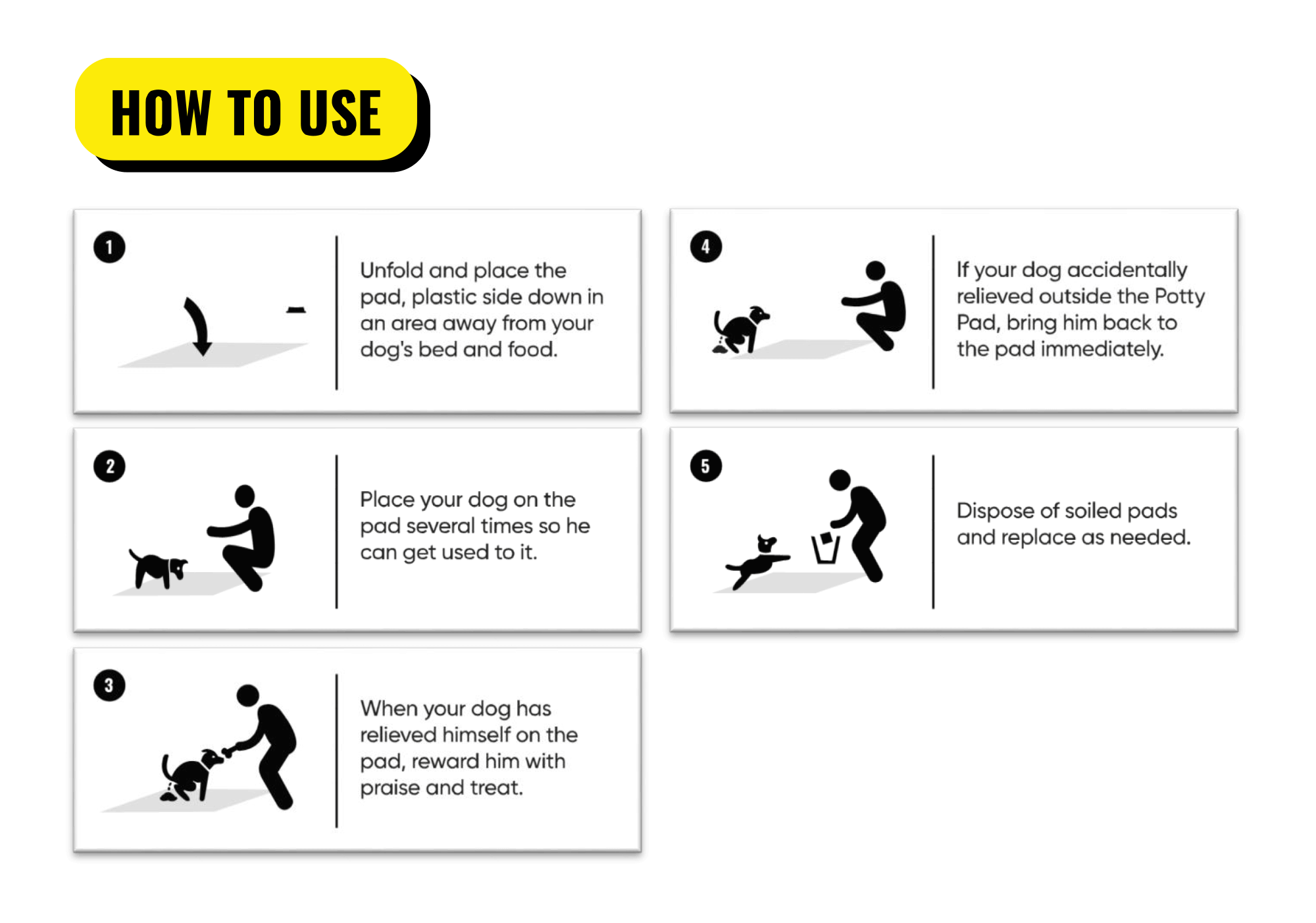 HOW TO USE

1

Unfold and place the pad, plastic side down in an area away from your dog's bed and food.

2

Place your dog on the pad several times so he can get used to it.

3

When your dog has relieved himself on the pad, reward him with praise and treat.

4

If your dog accidentally relieved outside the Potty Pad, bring him back to the pad immediately.

5

Dispose of soiled pads and replace as needed.