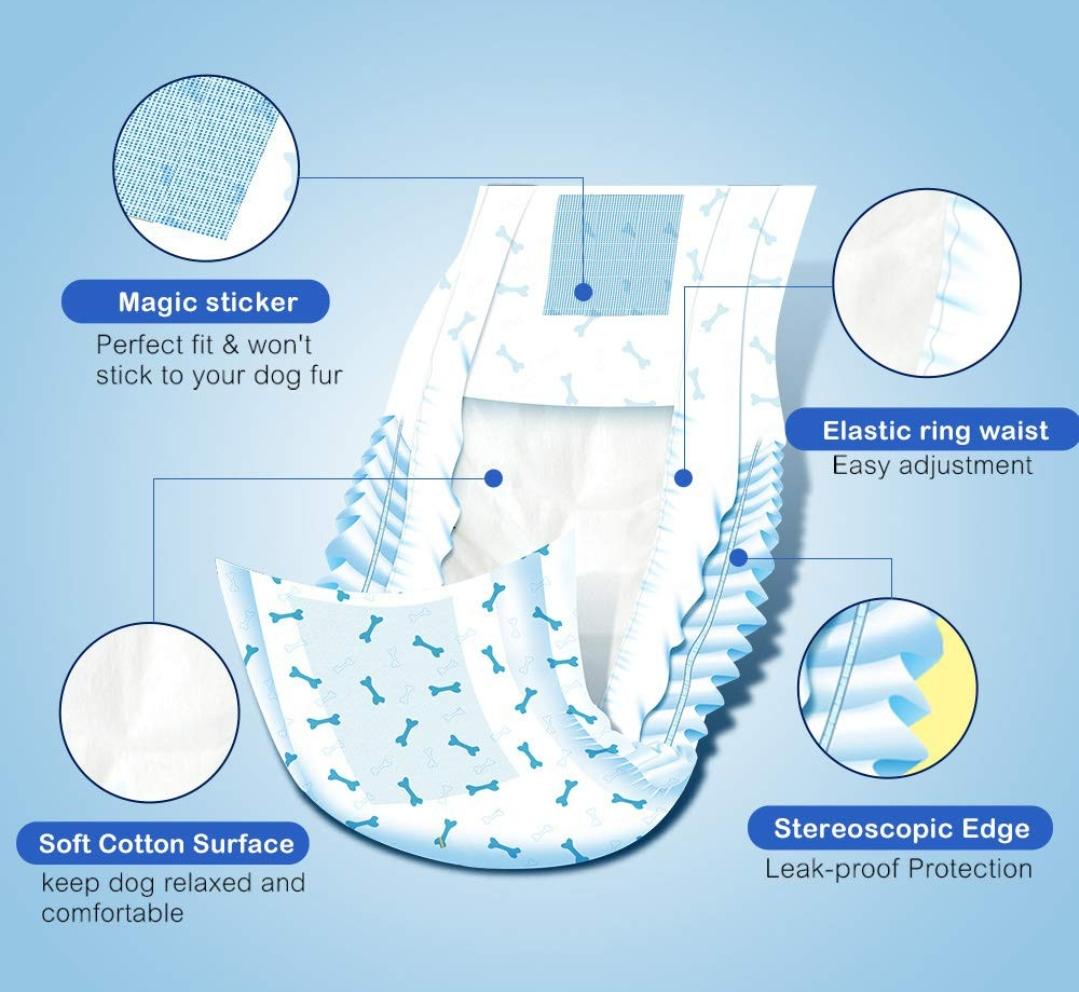 Magic sticker
Perfect fit & won't stick to your dog fur

Elastic ring waist
Easy adjustment

Soft Cotton Surface
keep dog relaxed and comfortable

Stereoscopic Edge
Leak-proof Protection